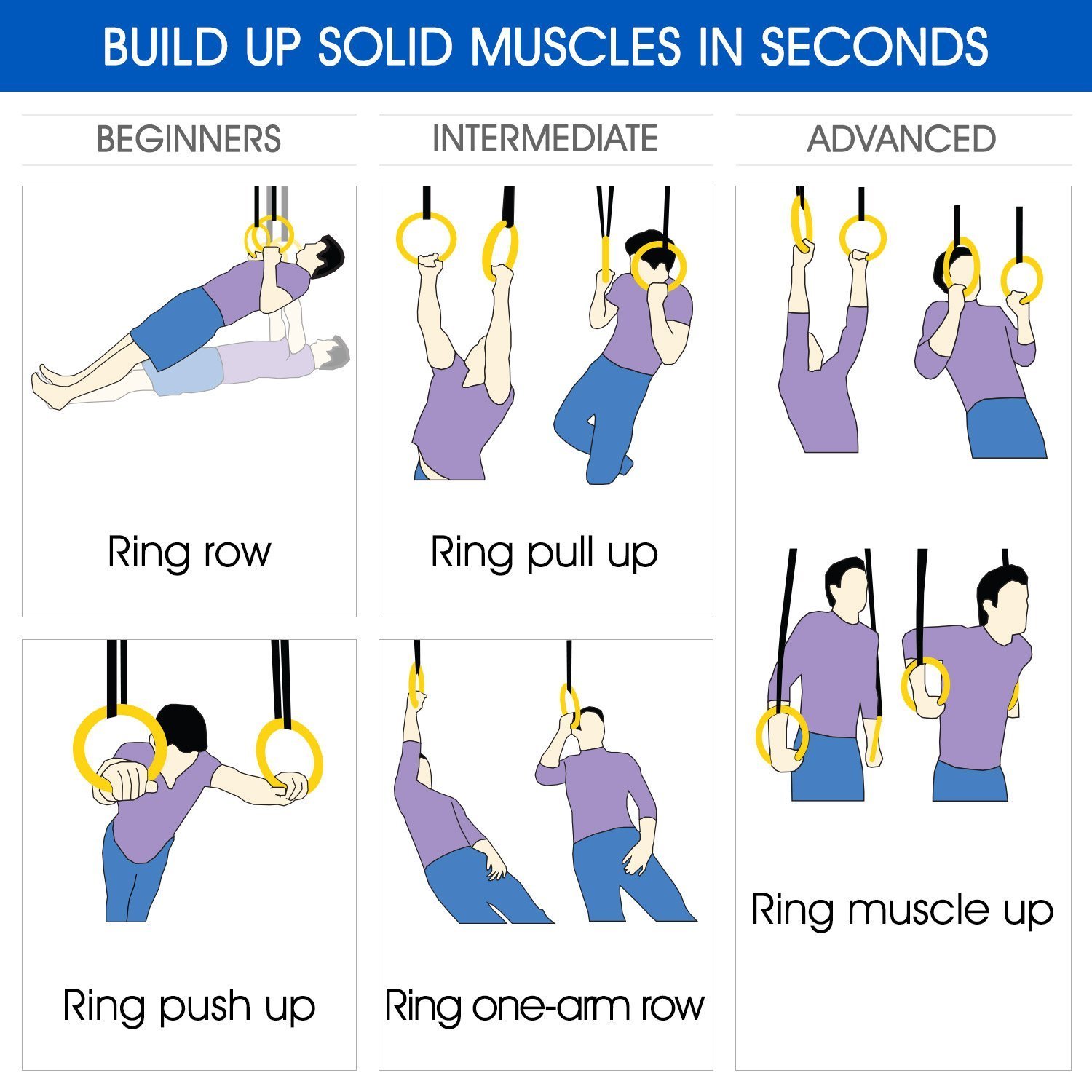 BUILD UP SOLID MUSCLES IN SECONDS

BEGINNERS

Ring row

Ring push up

INTERMEDIATE

Ring pull up

Ring one-arm row

ADVANCED

Ring muscle up